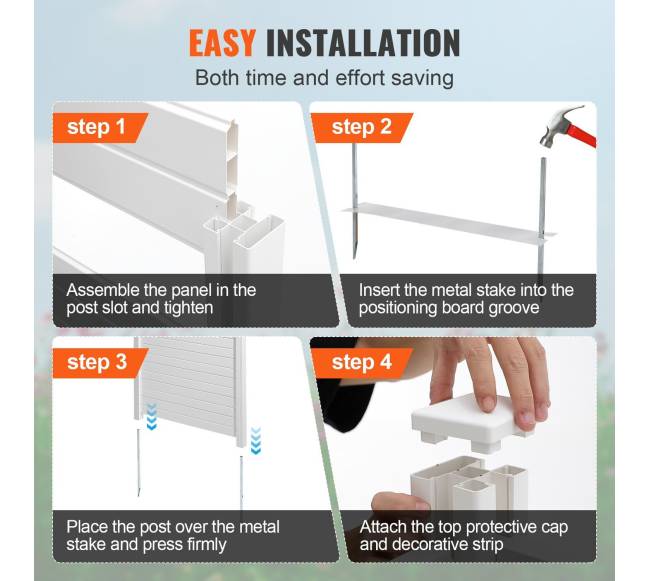 EASY INSTALLATION
Both time and effort saving

step 1
Assemble the panel in the post slot and tighten

step 2
Insert the metal stake into the positioning board groove

step 3
Place the post over the metal stake and press firmly

step 4
Attach the top protective cap and decorative strip