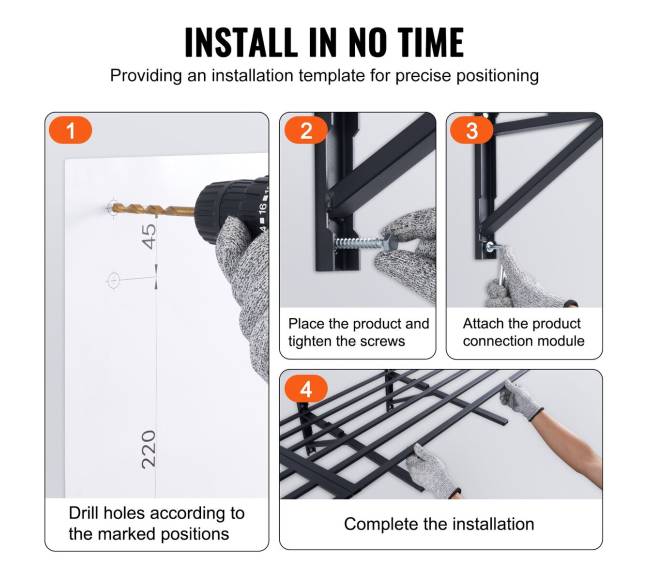 INSTALL IN NO TIME

Providing an installation template for precise positioning

1

45

220

Drill holes according to the marked positions

2

Place the product and tighten the screws

3

Attach the product connection module

4

Complete the installation