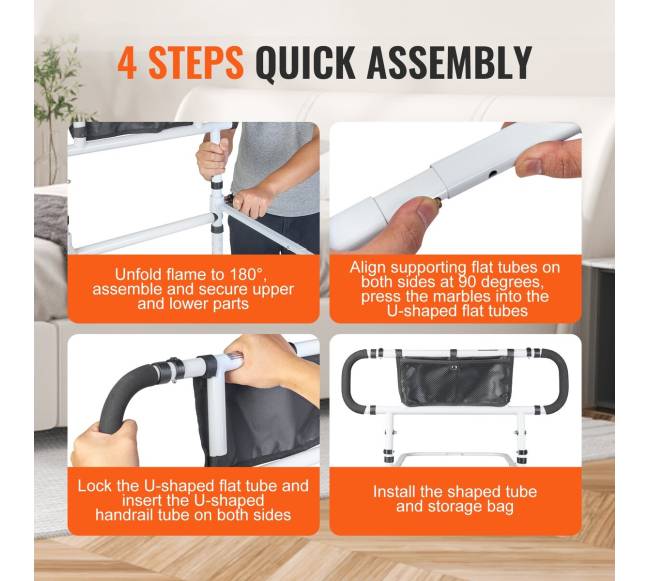 4 STEPS QUICK ASSEMBLY

Unfold flame to 180°, assemble and secure upper and lower parts

Align supporting flat tubes on both sides at 90 degrees, press the marbles into the U-shaped flat tubes

Lock the U-shaped flat tube and insert the U-shaped handrail tube on both sides

Install the shaped tube and storage bag