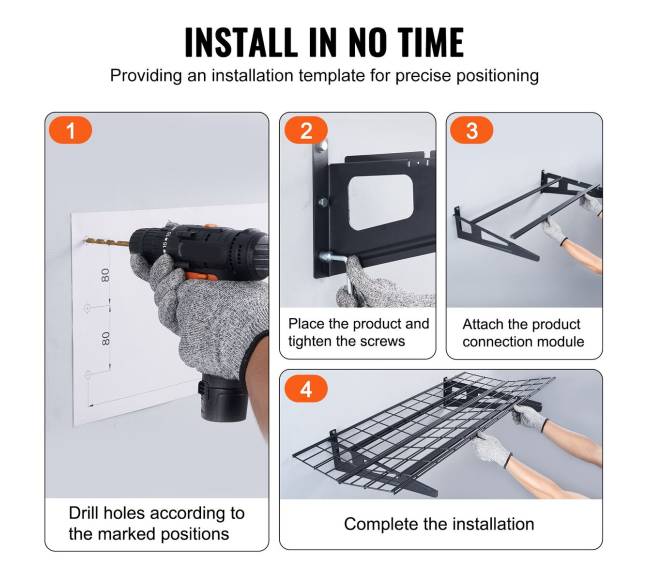 INSTALL IN NO TIME

Providing an installation template for precise positioning

1

80

80

Drill holes according to the marked positions

2

Place the product and tighten the screws

3

Attach the product connection module

4

Complete the installation