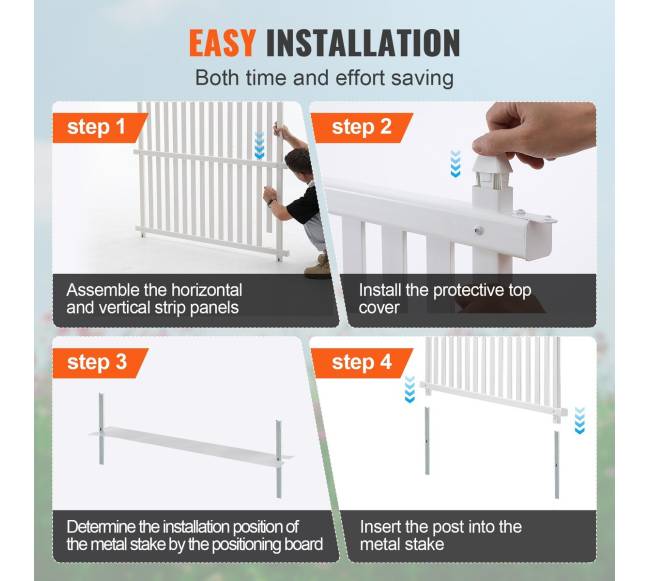 EASY INSTALLATION
Both time and effort saving

step 1
Assemble the horizontal and vertical strip panels

step 2
Install the protective top cover

step 3
Determine the installation position of the metal stake by the positioning board

step 4
Insert the post into the metal stake