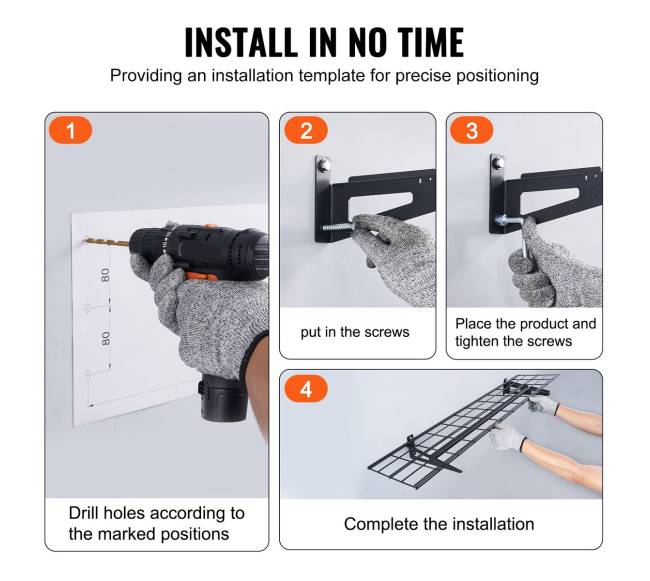 INSTALL IN NO TIME

Providing an installation template for precise positioning

1

80

80

Drill holes according to the marked positions

2

put in the screws

3

Place the product and tighten the screws

4

Complete the installation