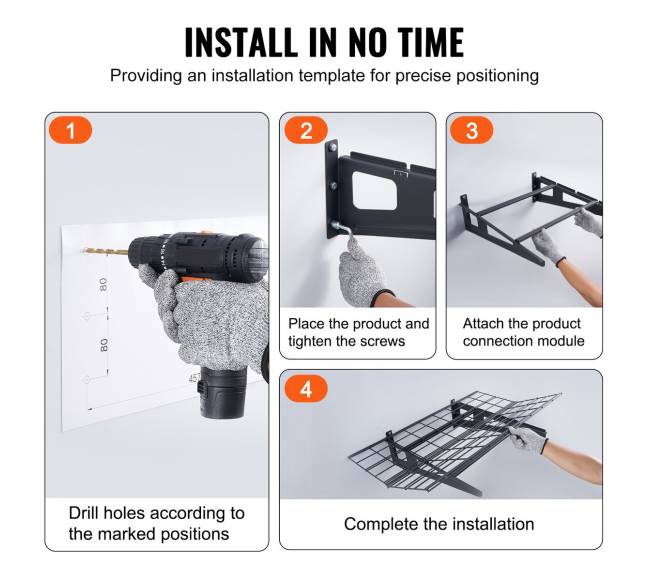 INSTALL IN NO TIME

Providing an installation template for precise positioning

1

80

80

45

Drill holes according to the marked positions

2

Place the product and tighten the screws

3

Attach the product connection module

4

Complete the installation