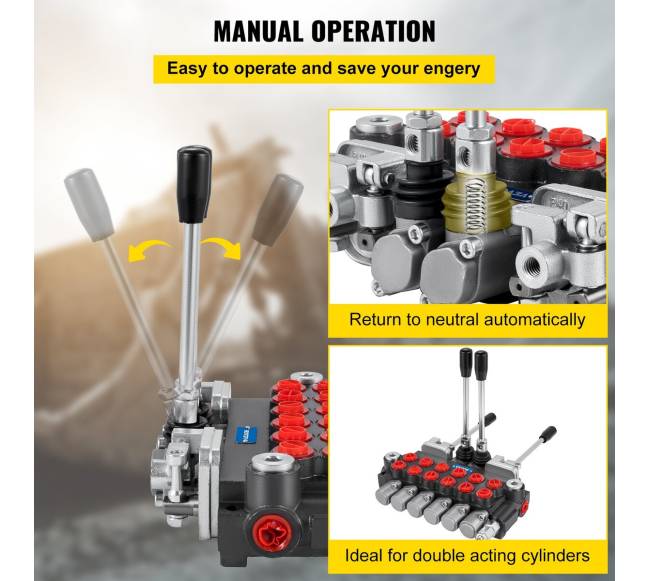 MANUAL OPERATION

Easy to operate and save your engery

Return to neutral automatically

Ideal for double acting cylinders