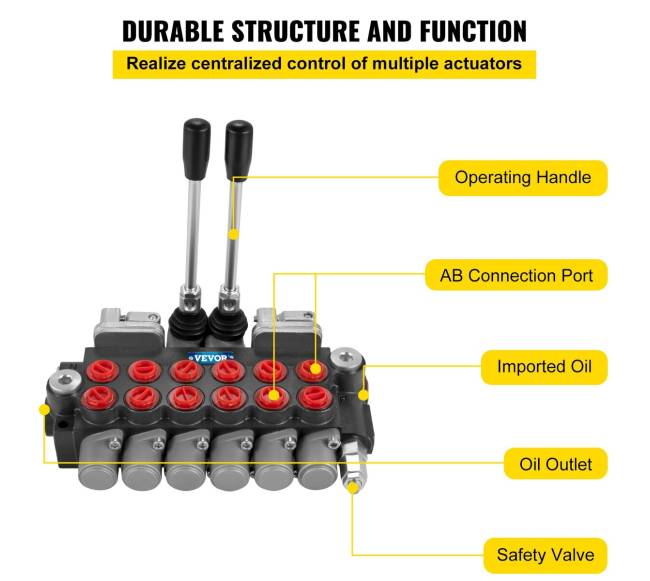 DURABLE STRUCTURE AND FUNCTION

Realize centralized control of multiple actuators

Operating Handle

AB Connection Port

VEVOR

Imported Oil

Oil Outlet

Safety Valve