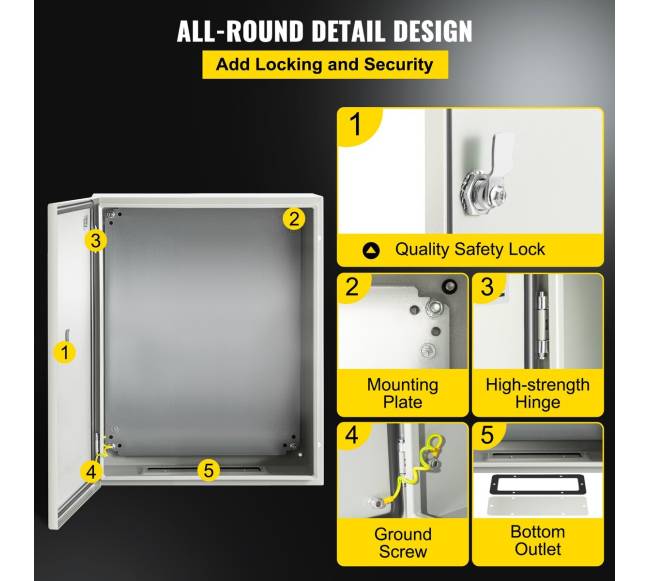 ALL-ROUND DETAIL DESIGN

Add Locking and Security

3

2

1

4

5

1

Quality Safety Lock

2

Mounting Plate

3

High-strength Hinge

4

Ground Screw

5

Bottom Outlet