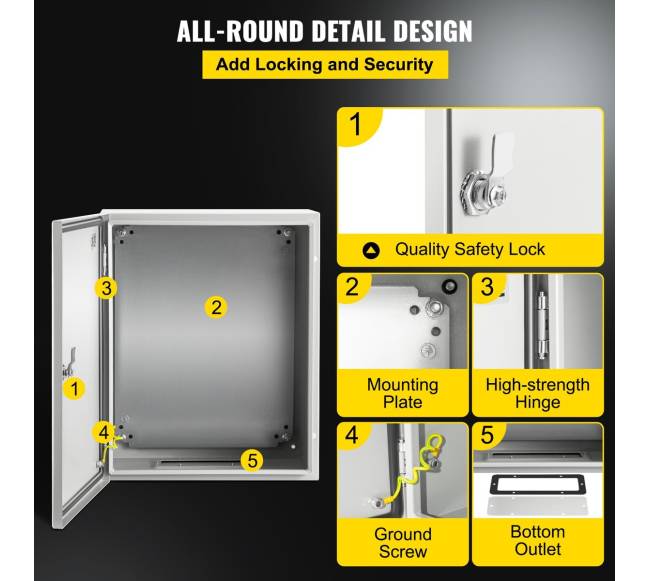 ALL-ROUND DETAIL DESIGN

Add Locking and Security

3

2

1

4

5

1

Quality Safety Lock

2

Mounting Plate

3

High-strength Hinge

4

Ground Screw

5

Bottom Outlet