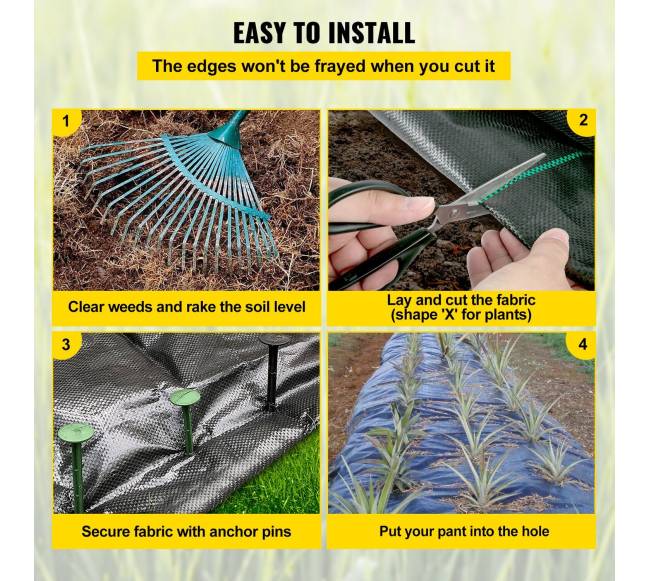 EASY TO INSTALL

The edges won't be frayed when you cut it

1

Clear weeds and rake the soil level

2

Lay and cut the fabric (shape 'X' for plants)

3

Secure fabric with anchor pins

4

Put your pant into the hole