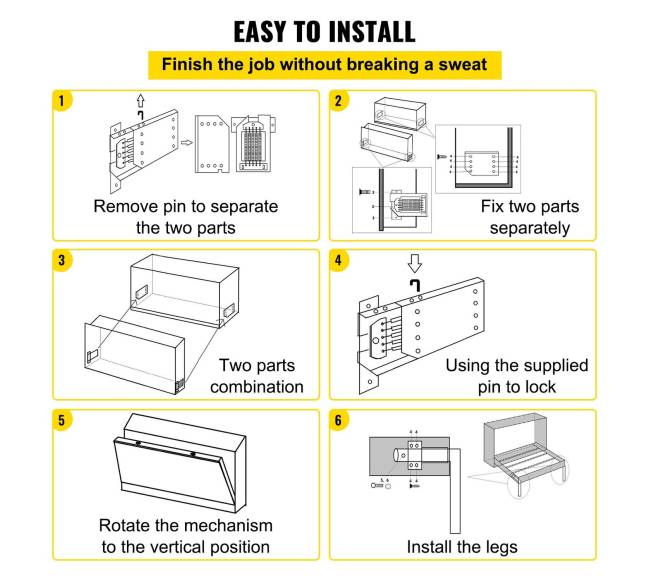 EASY TO INSTALL

Finish the job without breaking a sweat

1

Remove pin to separate the two parts

2

Fix two parts separately

3

Two parts combination

4

Using the supplied pin to lock

5

Rotate the mechanism to the vertical position

6

Install the legs