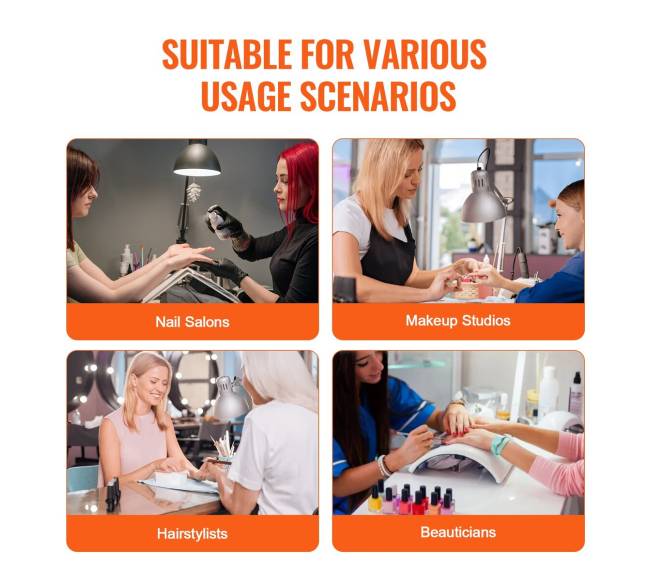 SUITABLE FOR VARIOUS USAGE SCENARIOS

Nail Salons

Makeup Studios

Hairstylists

Beauticians