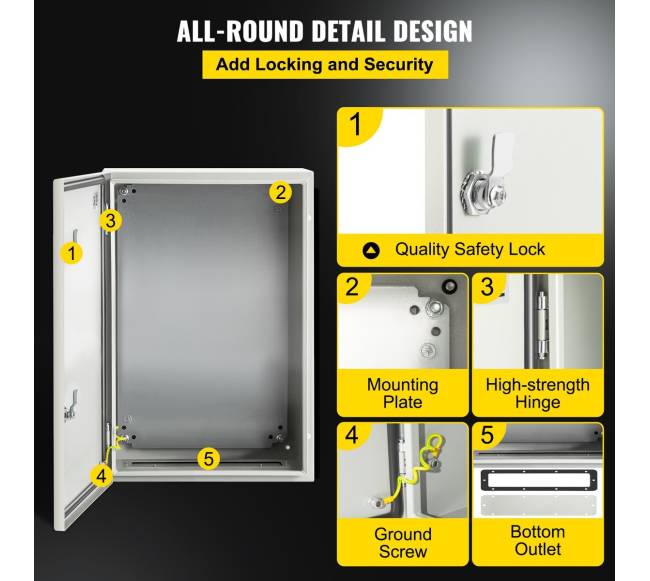 ALL-ROUND DETAIL DESIGN

Add Locking and Security

2

3

1

4

5

1

Quality Safety Lock

2

Mounting Plate

3

High-strength Hinge

4

Ground Screw

5

Bottom Outlet