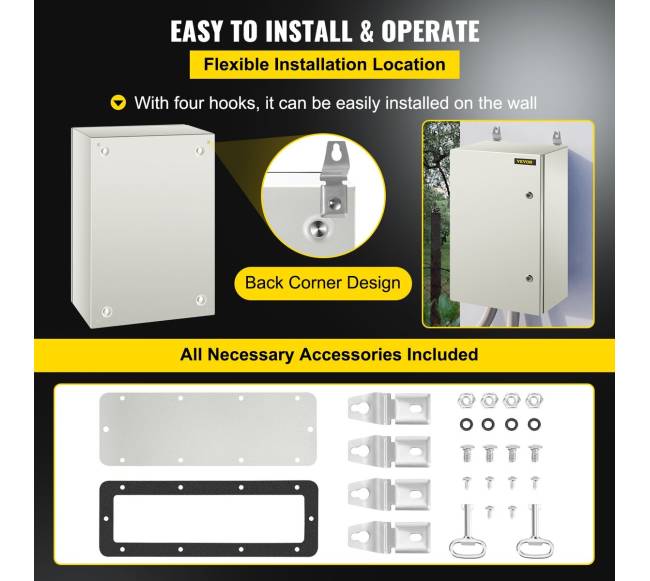 EASY TO INSTALL & OPERATE

Flexible Installation Location

With four hooks, it can be easily installed on the wall

VEVOR

Back Corner Design

All Necessary Accessories Included