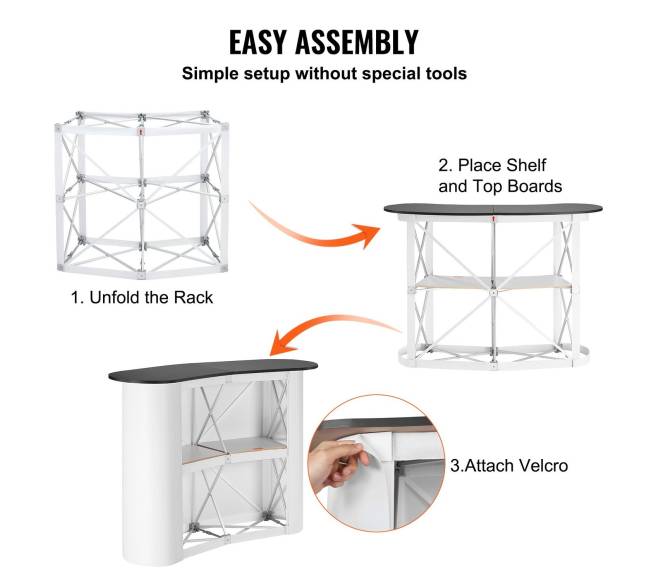 EASY ASSEMBLY
Simple setup without special tools

1. Unfold the Rack

2. Place Shelf and Top Boards

3.Attach Velcro