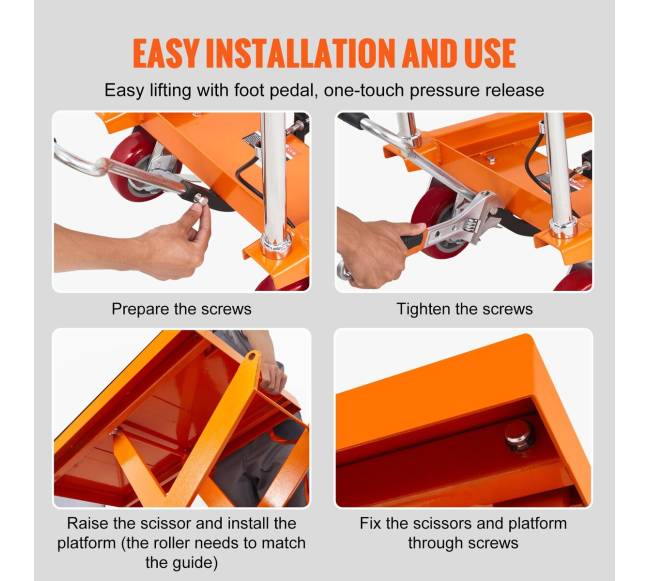 EASY INSTALLATION AND USE

Easy lifting with foot pedal, one-touch pressure release

Prepare the screws

Tighten the screws

Raise the scissor and install the platform (the roller needs to match the guide)

Fix the scissors and platform through screws