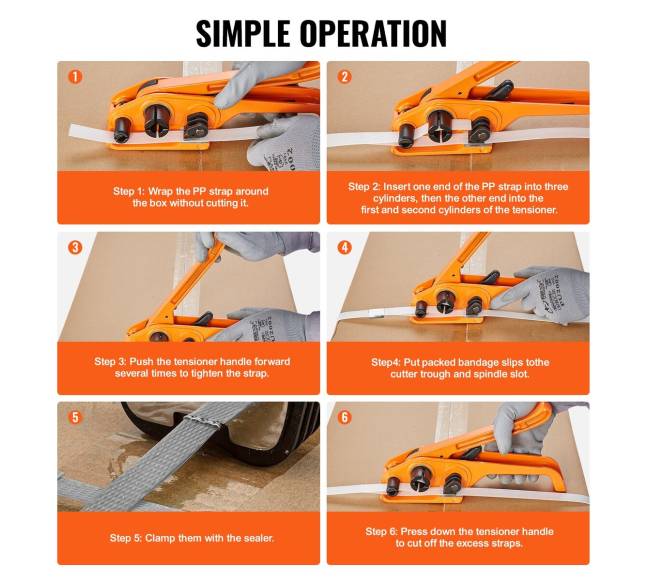 SIMPLE OPERATION

1

Step 1: Wrap the PP strap around the box without cutting it.

2

Step 2: Insert one end of the PP strap into three cylinders, then the other end into the first and second cylinders of the tensioner.

3

Step 3: Push the tensioner handle forward several times to tighten the strap.

4

Step4: Put packed bandage slips tothe cutter trough and spindle slot.

5

Step 5: Clamp them with the sealer.

6

Step 6: Press down the tensioner handle to cut off the excess straps.