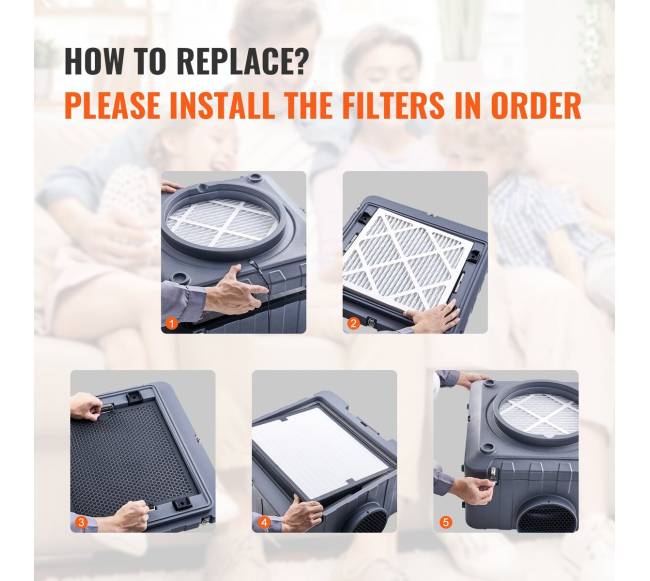 HOW TO REPLACE?
PLEASE INSTALL THE FILTERS IN ORDER

1

2

3

4

5