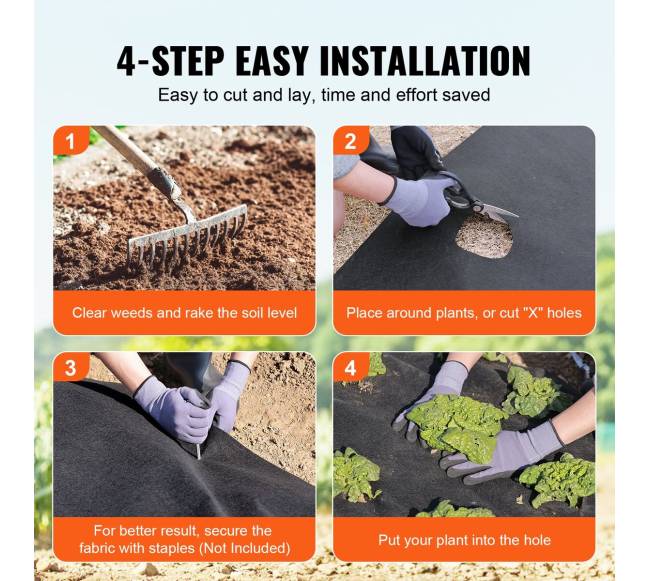 4-STEP EASY INSTALLATION

Easy to cut and lay, time and effort saved

1

Clear weeds and rake the soil level

2

Place around plants, or cut "X" holes

3

For better result, secure the fabric with staples (Not Included)

4

Put your plant into the hole