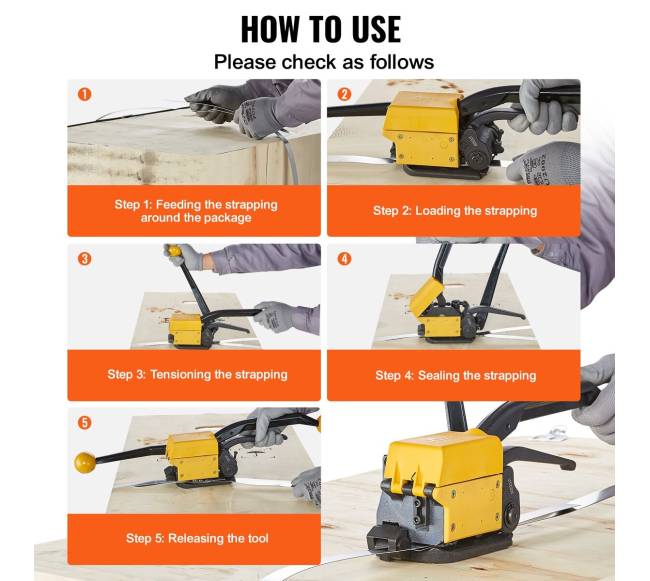 HOW TO USE

Please check as follows

1

Step 1: Feeding the strapping around the package

2

Step 2: Loading the strapping

3

Step 3: Tensioning the strapping

4

Step 4: Sealing the strapping

5

Step 5: Releasing the tool