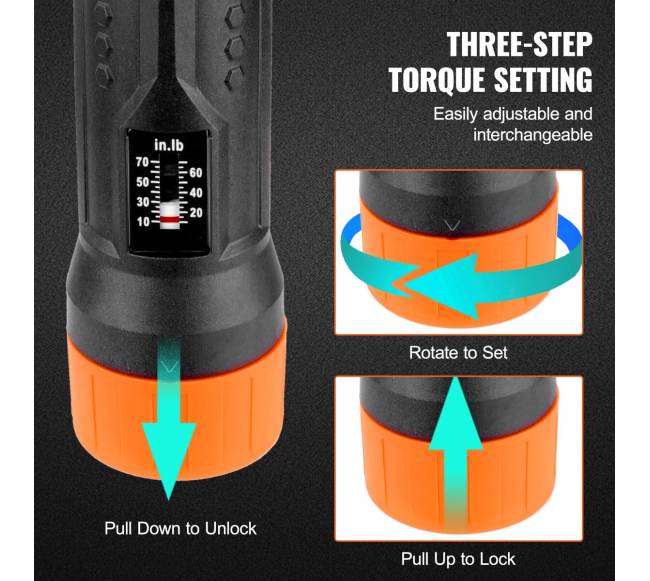 THREE-STEP TORQUE SETTING

Easily adjustable and interchangeable

in.lb
70
50
30
10
60
40
20

Rotate to Set

Pull Down to Unlock

Pull Up to Lock