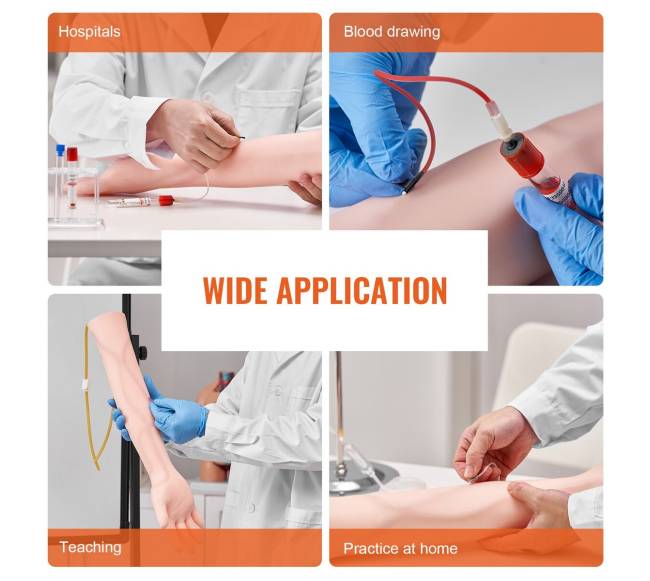 Hospitals

Blood drawing

WIDE APPLICATION

Teaching

Practice at home