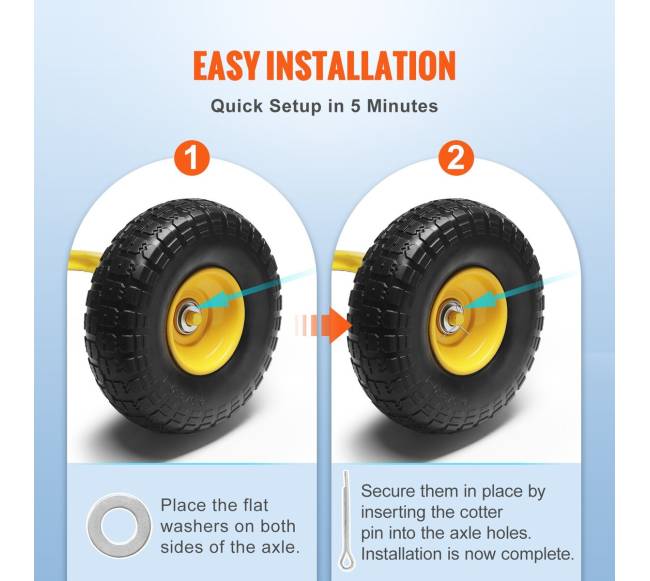 EASY INSTALLATION

Quick Setup in 5 Minutes

1

2

Place the flat washers on both sides of the axle.

Secure them in place by inserting the cotter pin into the axle holes. Installation is now complete.