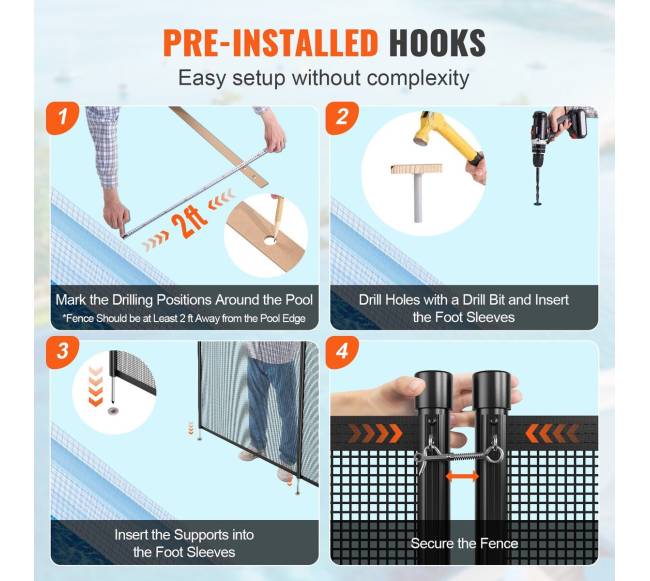 PRE-INSTALLED HOOKS
Easy setup without complexity

1

2ft

Mark the Drilling Positions Around the Pool
*Fence Should be at Least 2 ft Away from the Pool Edge

2

Drill Holes with a Drill Bit and Insert the Foot Sleeves

3

Insert the Supports into the Foot Sleeves

4

Secure the Fence