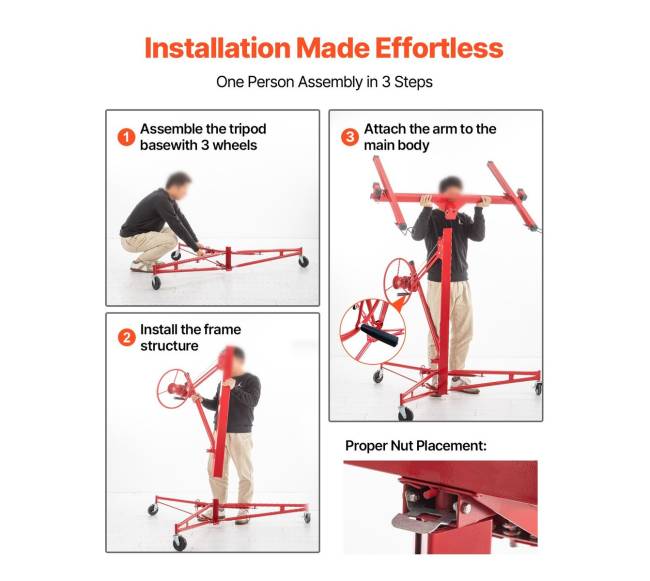 Installation Made Effortless

One Person Assembly in 3 Steps

1 Assemble the tripod basewith 3 wheels

2 Install the frame structure

3 Attach the arm to the main body

Proper Nut Placement: