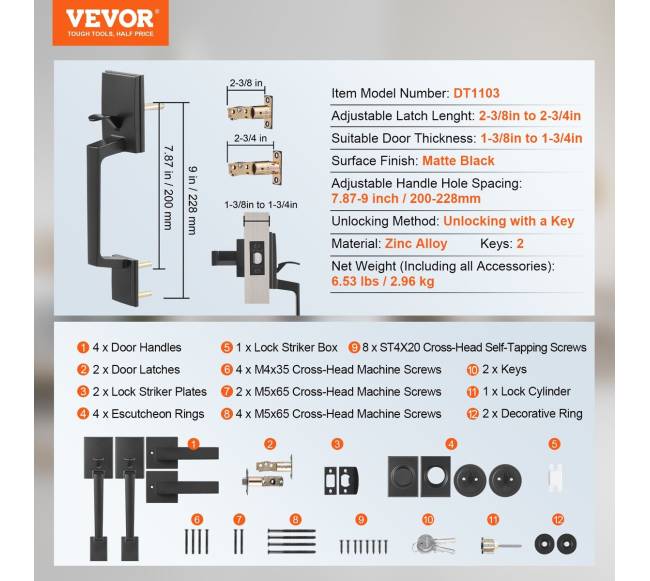 VEVOR
TOUGH TOOLS, HALF PRICE

2-3/8 in
2-3/4 in
7.87 in / 200 mm
9 in / 228 mm
1-3/8in to 1-3/4in

Item Model Number: DT1103
Adjustable Latch Lenght: 2-3/8in to 2-3/4in
Suitable Door Thickness: 1-3/8in to 1-3/4in
Surface Finish: Matte Black
Adjustable Handle Hole Spacing: 7.87-9 inch / 200-228mm
Unlocking Method: Unlocking with a Key
Material: Zinc Alloy Keys: 2
Net Weight (Including all Accessories): 6.53 lbs / 2.96 kg

1 4 x Door Handles
2 2 x Door Latches
3 2 x Lock Striker Plates
4 4 x Escutcheon Rings
5 1 x Lock Striker Box
6 4 x M4x35 Cross-Head Machine Screws
7 2 x M5x65 Cross-Head Machine Screws
8 4 x M5x65 Cross-Head Machine Screws
9 8 x ST4X20 Cross-Head Self-Tapping Screws
10 2 x Keys
11 1 x Lock Cylinder
12 2 x Decorative Ring

1 2 3 4 5
6 7 8 9 10 11 12