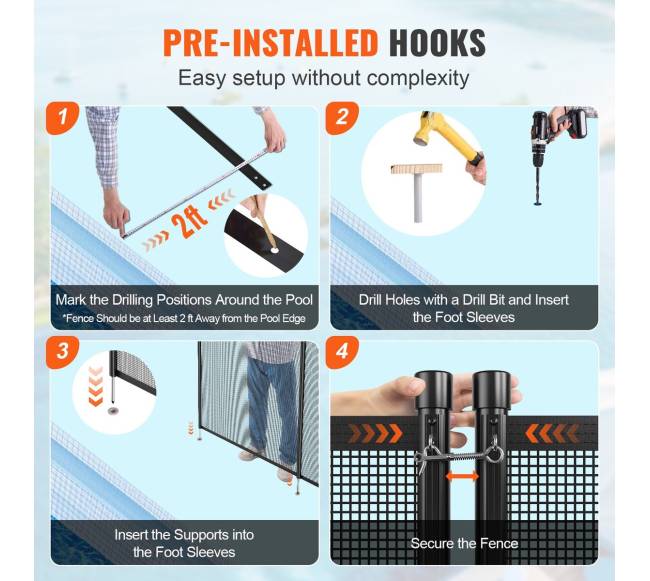 PRE-INSTALLED HOOKS
Easy setup without complexity

1

2ft

Mark the Drilling Positions Around the Pool
*Fence Should be at Least 2 ft Away from the Pool Edge

2

Drill Holes with a Drill Bit and Insert the Foot Sleeves

3

Insert the Supports into the Foot Sleeves

4

Secure the Fence