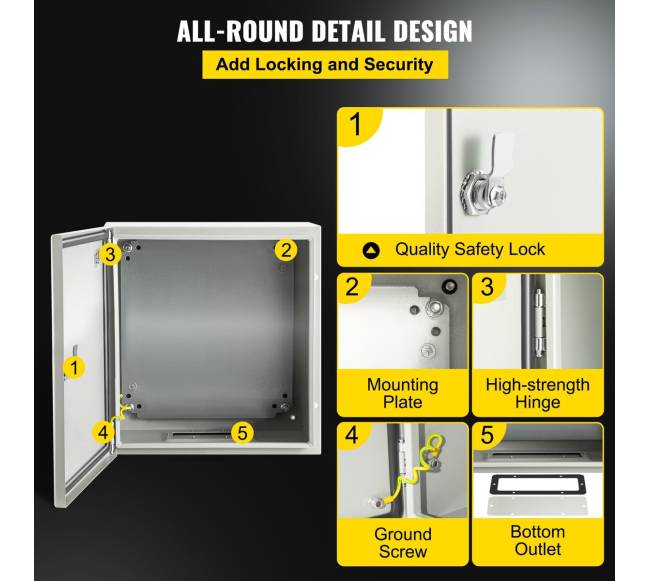 ALL-ROUND DETAIL DESIGN

Add Locking and Security

3

2

1

4

5

1

Quality Safety Lock

2

Mounting Plate

3

High-strength Hinge

4

Ground Screw

5

Bottom Outlet