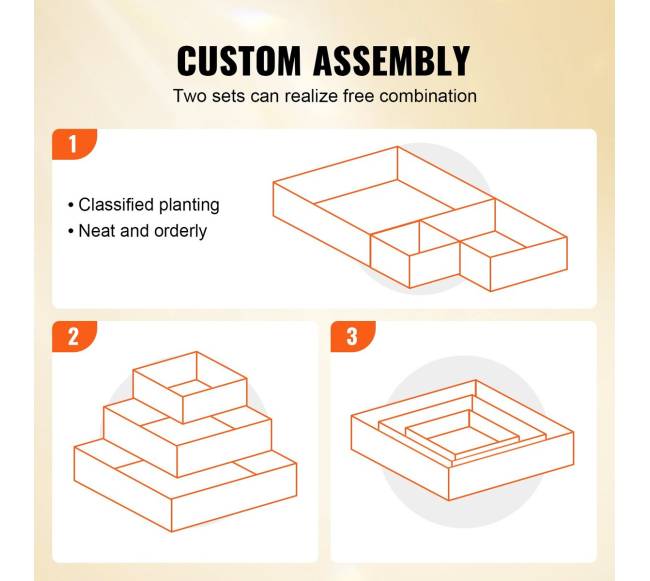 CUSTOM ASSEMBLY
Two sets can realize free combination

1

• Classified planting
• Neat and orderly

2

3