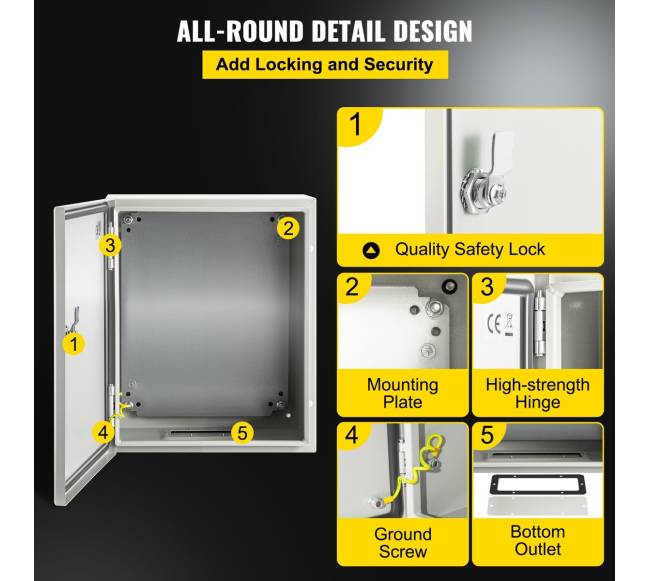 ALL-ROUND DETAIL DESIGN

Add Locking and Security

3

2

1

4

5

1

Quality Safety Lock

2

Mounting Plate

3

CE

High-strength Hinge

4

Ground Screw

5

Bottom Outlet