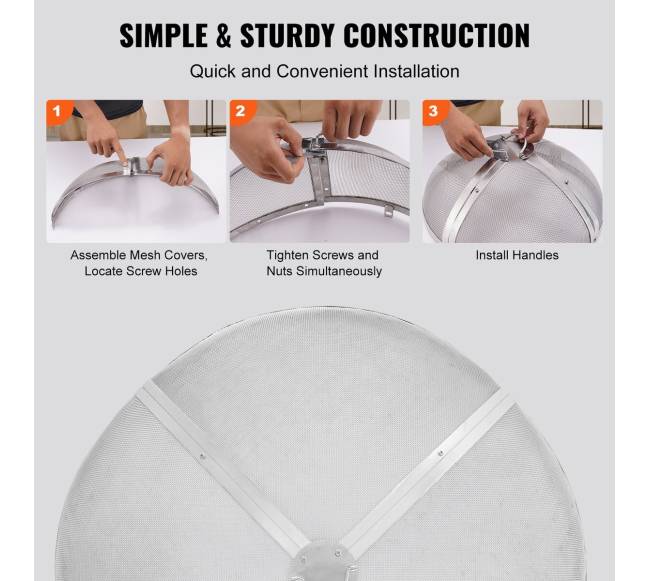 SIMPLE & STURDY CONSTRUCTION

Quick and Convenient Installation

1

Assemble Mesh Covers, Locate Screw Holes

2

Tighten Screws and Nuts Simultaneously

3

Install Handles