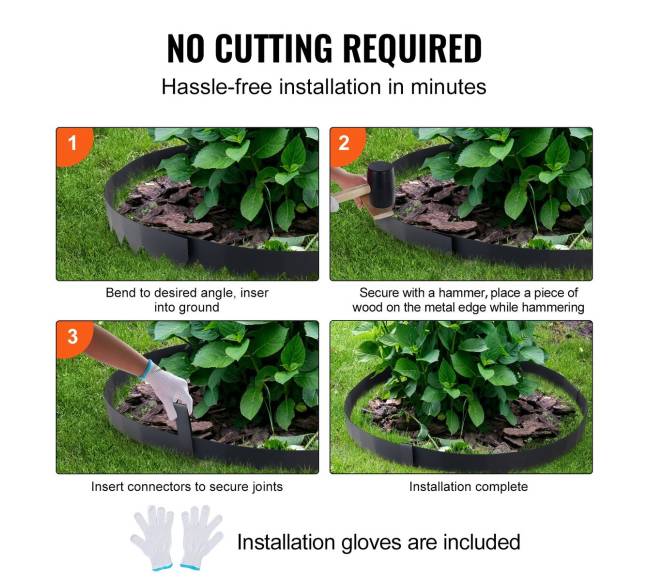 NO CUTTING REQUIRED

Hassle-free installation in minutes

1

Bend to desired angle, inser into ground

2

Secure with a hammer, place a piece of wood on the metal edge while hammering

3

Insert connectors to secure joints

Installation complete

Installation gloves are included