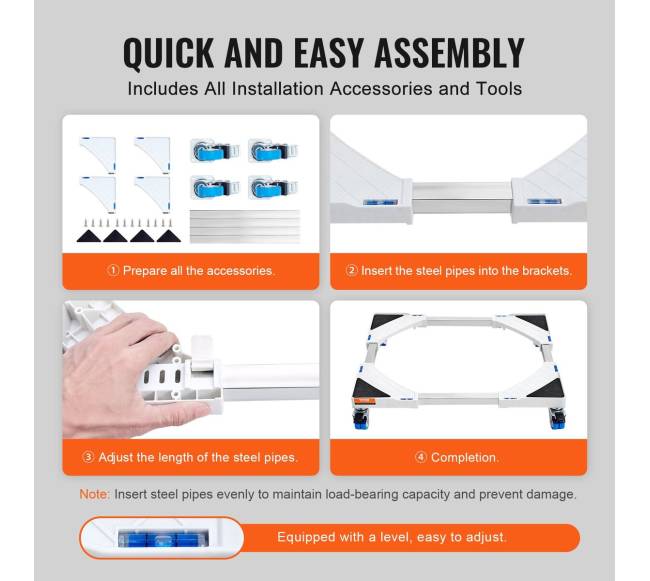 QUICK AND EASY ASSEMBLY

Includes All Installation Accessories and Tools

① Prepare all the accessories.

② Insert the steel pipes into the brackets.

③ Adjust the length of the steel pipes.

④ Completion.

Note: Insert steel pipes evenly to maintain load-bearing capacity and prevent damage.

Equipped with a level, easy to adjust.