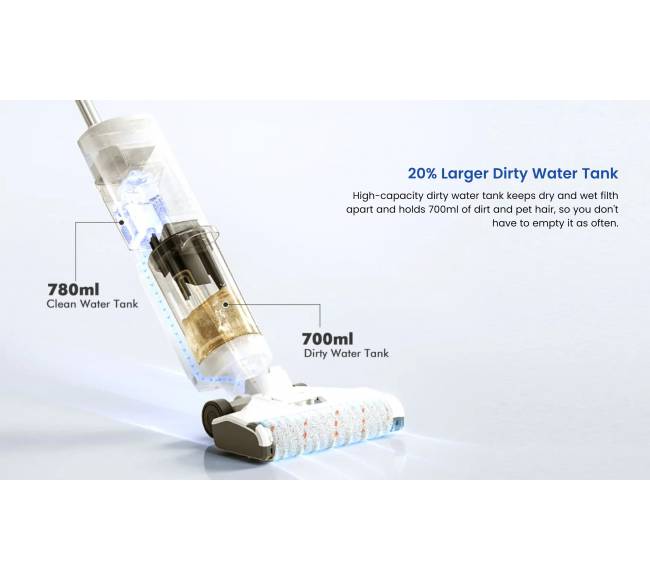 20% Larger Dirty Water Tank

High-capacity dirty water tank keeps dry and wet filth apart and holds 700ml of dirt and pet hair, so you don't have to empty it as often.

780ml
Clean Water Tank

700ml
Dirty Water Tank